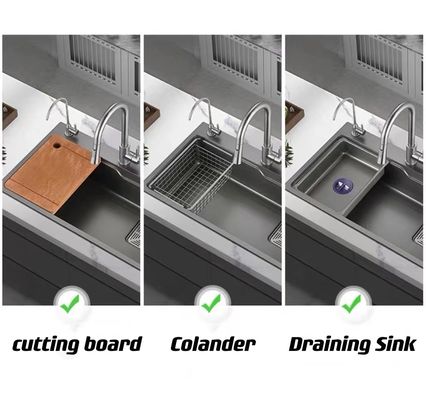 cutting board

Colander

Draining Sink